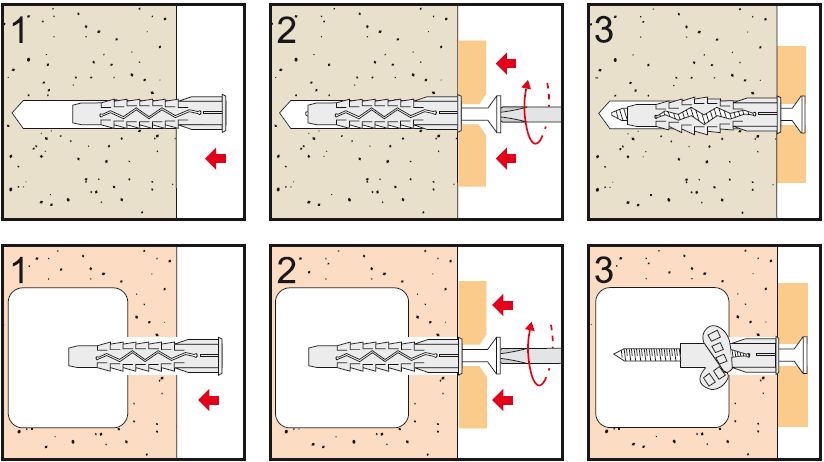 1

2

3

1

2

3